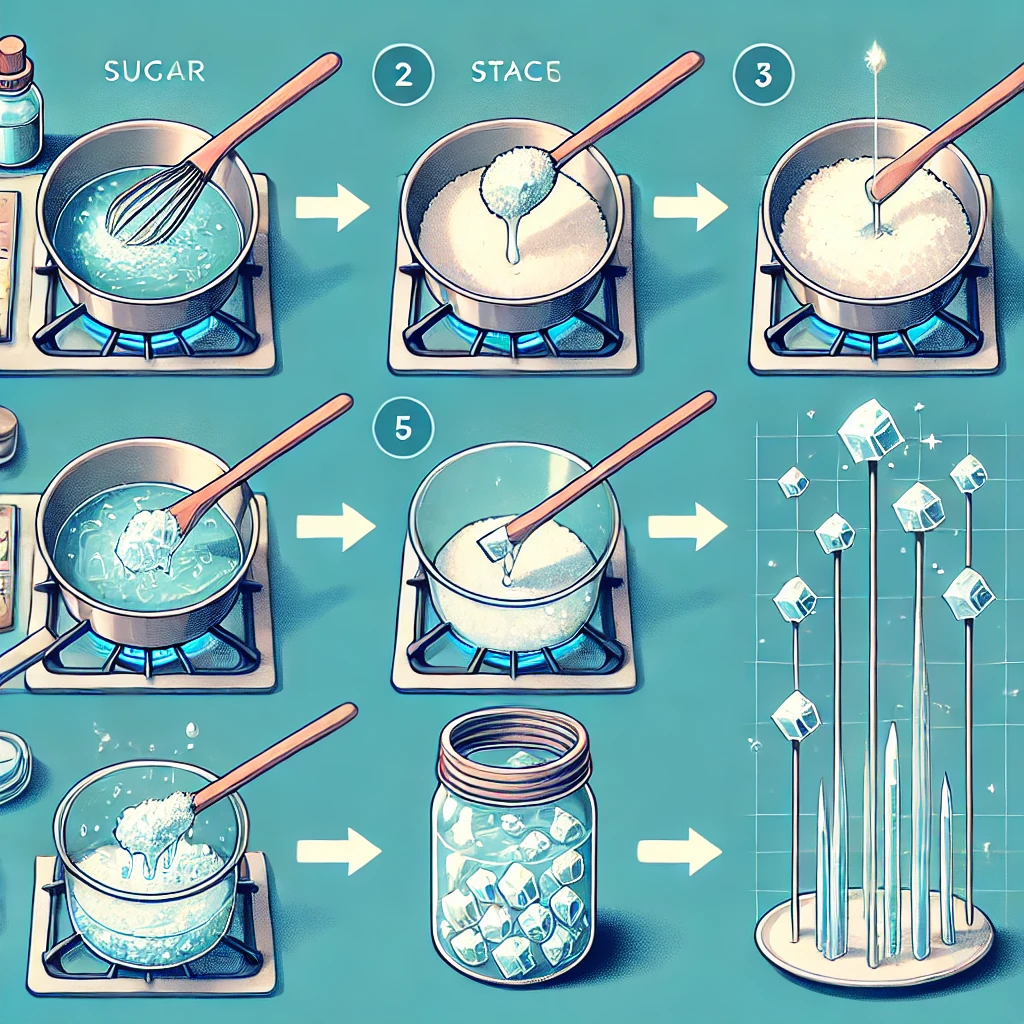 SUGAR

2 STACE

3

5